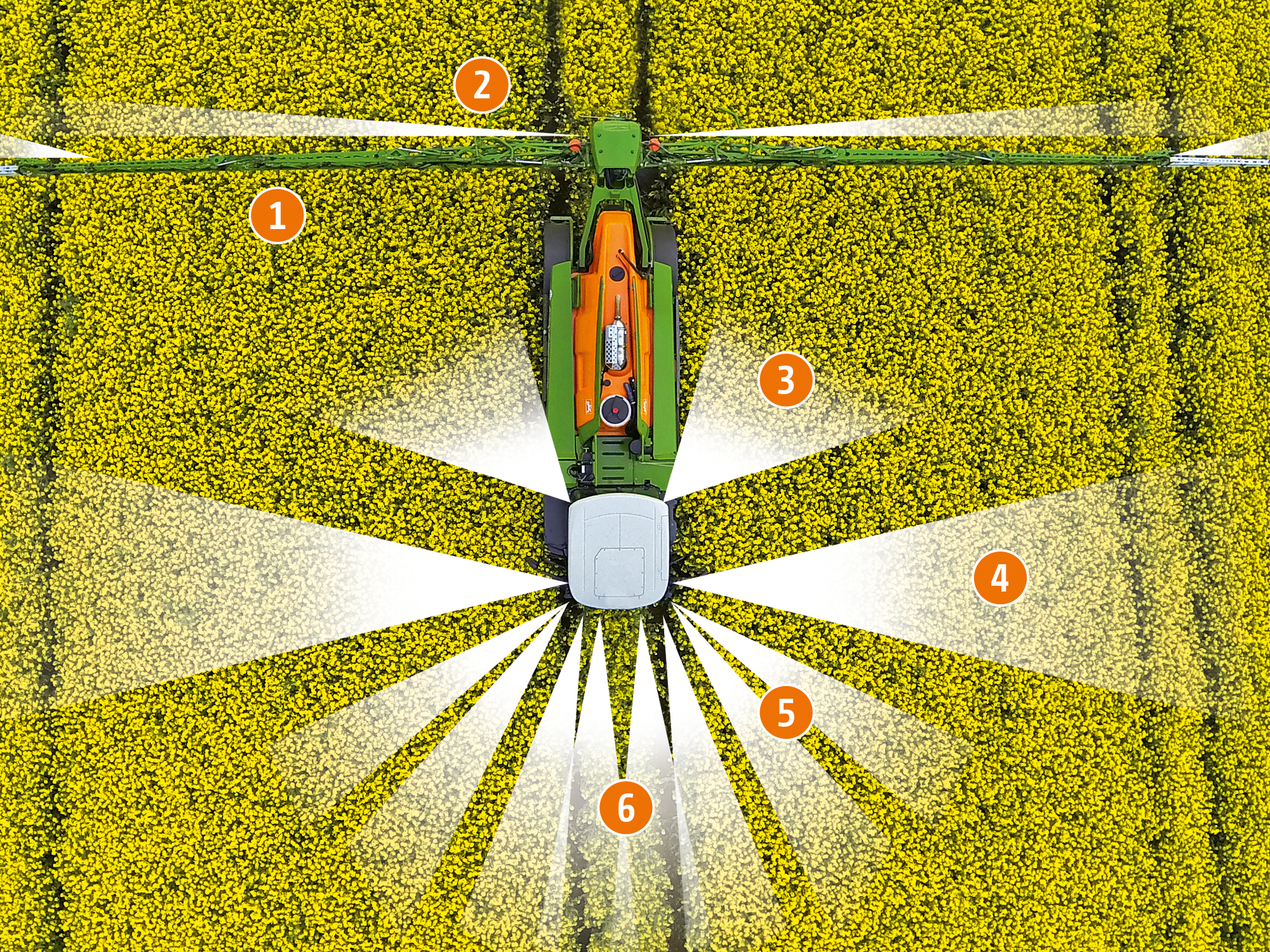 2
1
3
4
5
6