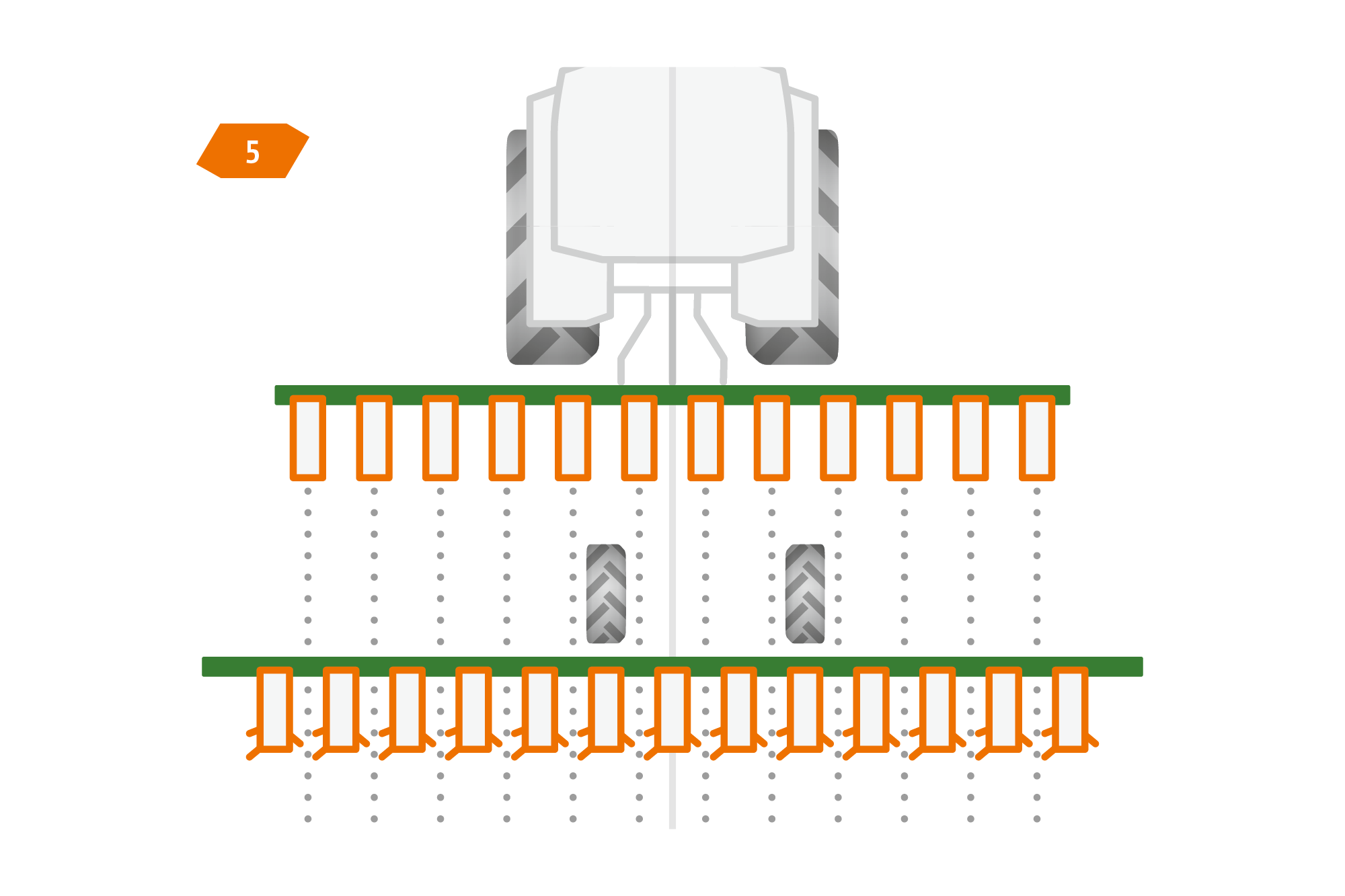 5